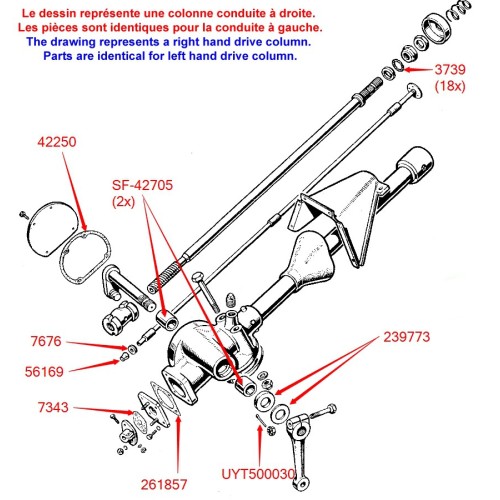 Le dessin représente une colonne conduite à droite.
Les pièces sont identiques pour la conduite à gauche.
The drawing represents a right hand drive column.
Parts are identical for left hand drive column.

3739
(18x)

42250

SF-42705
(2x)

7676

56169

239773

7343

261857

UYT500030